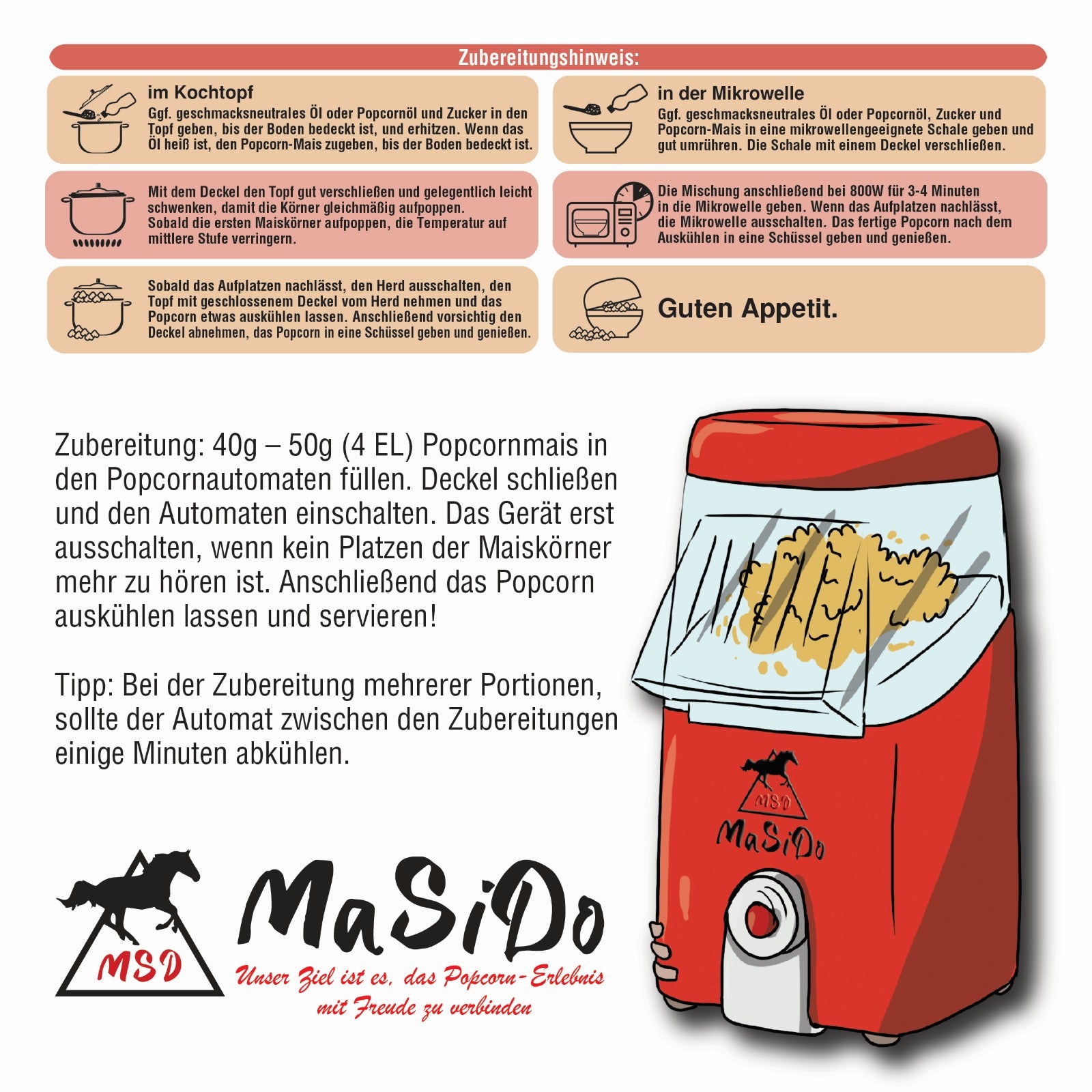 Zubereitungshinweis:

im Kochtopf
Ggf. geschmacksneutrales Öl oder Popcornöl und Zucker in den Topf geben, bis der Boden bedeckt ist, und erhitzen. Wenn das Öl heiß ist, den Popcorn-Mais zugeben, bis der Boden bedeckt ist.

Mit dem Deckel den Topf gut verschließen und gelegentlich leicht schwenken, damit die Körner gleichmäßig aufpoppen.
Sobald die ersten Maiskörner aufpoppen, die Temperatur auf mittlere Stufe verringern.

Sobald das Aufplatzen nachlässt, den Herd ausschalten, den Topf mit geschlossenem Deckel vom Herd nehmen und das Popcorn etwas auskühlen lassen. Anschließend vorsichtig den Deckel abnehmen, das Popcorn in eine Schüssel geben und genießen.

in der Mikrowelle
Ggf. geschmacksneutrales Öl oder Popcornöl, Zucker und Popcorn-Mais in eine mikrowellengeeignete Schale geben und gut umrühren. Die Schale mit einem Deckel verschließen.

Die Mischung anschließend bei 800W für 3-4 Minuten in die Mikrowelle geben. Wenn das Aufplatzen nachlässt, die Mikrowelle ausschalten. Das fertige Popcorn nach dem Auskühlen in eine Schüssel geben und genießen.

Guten Appetit.

Zubereitung: 40g – 50g (4 EL) Popcornmais in den Popcornautomaten füllen. Deckel schließen und den Automaten einschalten. Das Gerät erst ausschalten, wenn kein Platzen der Maiskörner mehr zu hören ist. Anschließend das Popcorn auskühlen lassen und servieren!

Tipp: Bei der Zubereitung mehrerer Portionen, sollte der Automat zwischen den Zubereitungen einige Minuten abkühlen.

MSD
MaSiDo

MSD
MaSiDo
Unser Ziel ist es, das Popcorn-Erlebnis mit Freude zu verbinden